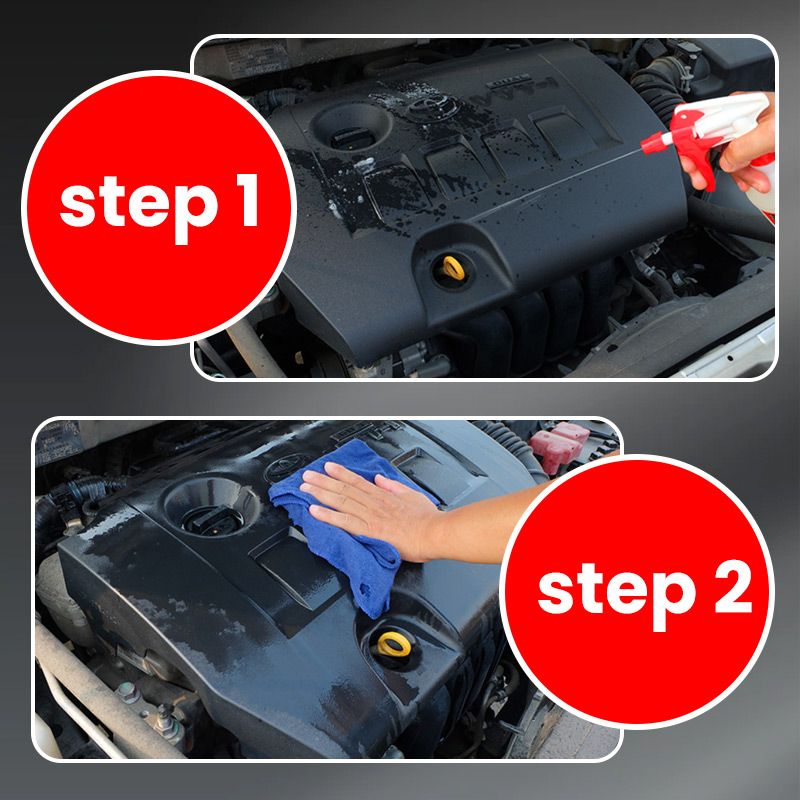 step 1

step 2