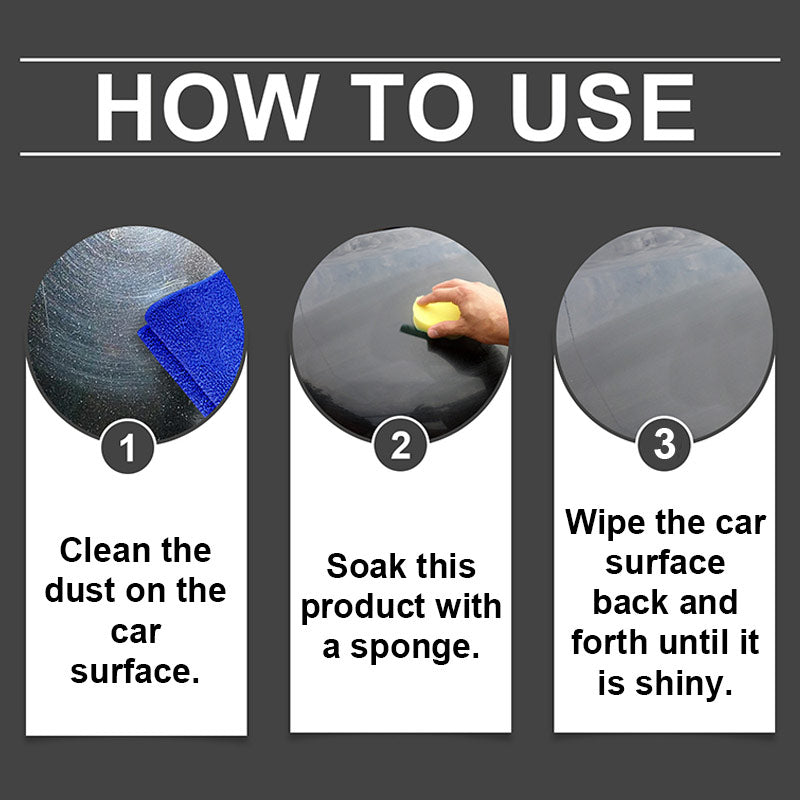 HOW TO USE

1

Clean the dust on the car surface.

2

Soak this product with a sponge.

3

Wipe the car surface back and forth until it is shiny.