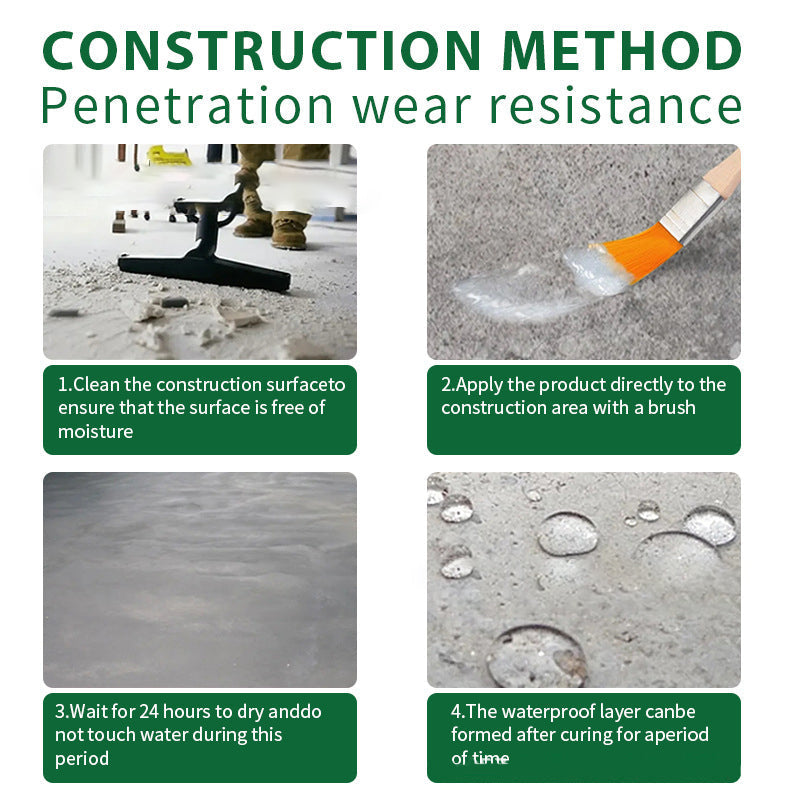 CONSTRUCTION METHOD
Penetration wear resistance

1.Clean the construction surfaceto ensure that the surface is free of moisture

2.Apply the product directly to the construction area with a brush

3.Wait for 24 hours to dry anddo not touch water during this period

4.The waterproof layer canbe formed after curing for aperiod of time