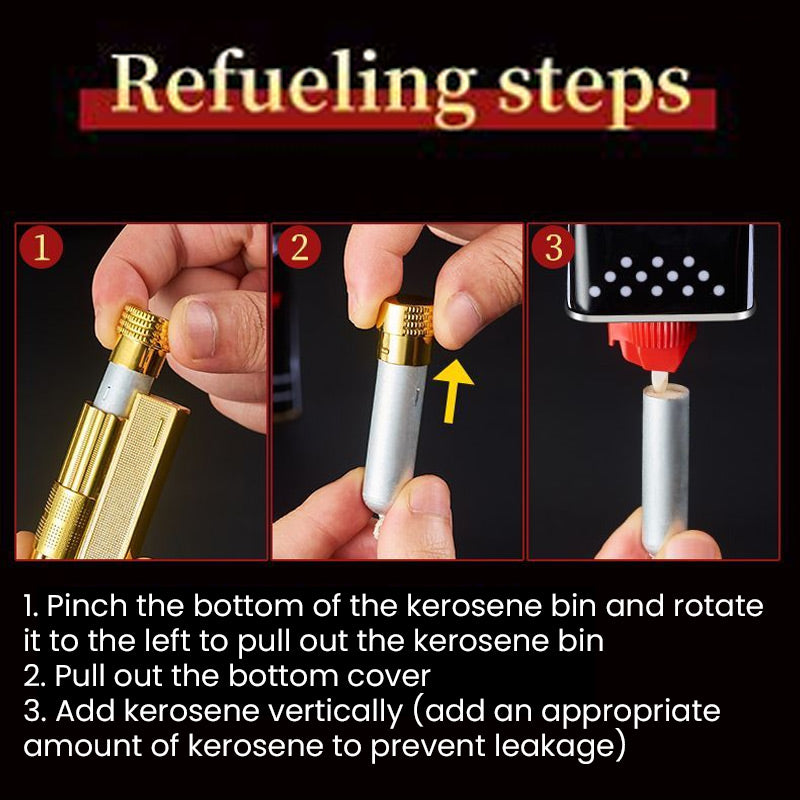 Refueling steps

1

2

3

1. Pinch the bottom of the kerosene bin and rotate it to the left to pull out the kerosene bin
2. Pull out the bottom cover
3. Add kerosene vertically (add an appropriate amount of kerosene to prevent leakage)